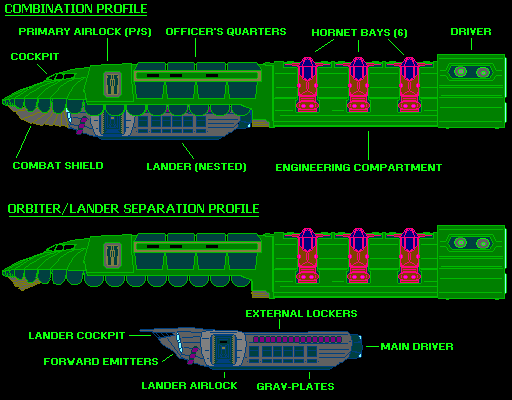 COMBINATION PROFILE

PRIMARY AIRLOCK (P/S)

OFFICER'S QUARTERS

HORNET BAYS (6)

DRIVER

COCKPIT

COMBAT SHIELD

LANDER (NESTED)

ENGINEERING COMPARTMENT

ORBITER/LANDER SEPARATION PROFILE

EXTERNAL LOCKERS

LANDER COCKPIT

MAIN DRIVER

FORWARD EMITTERS

LANDER AIRLOCK

GRAV-PLATES